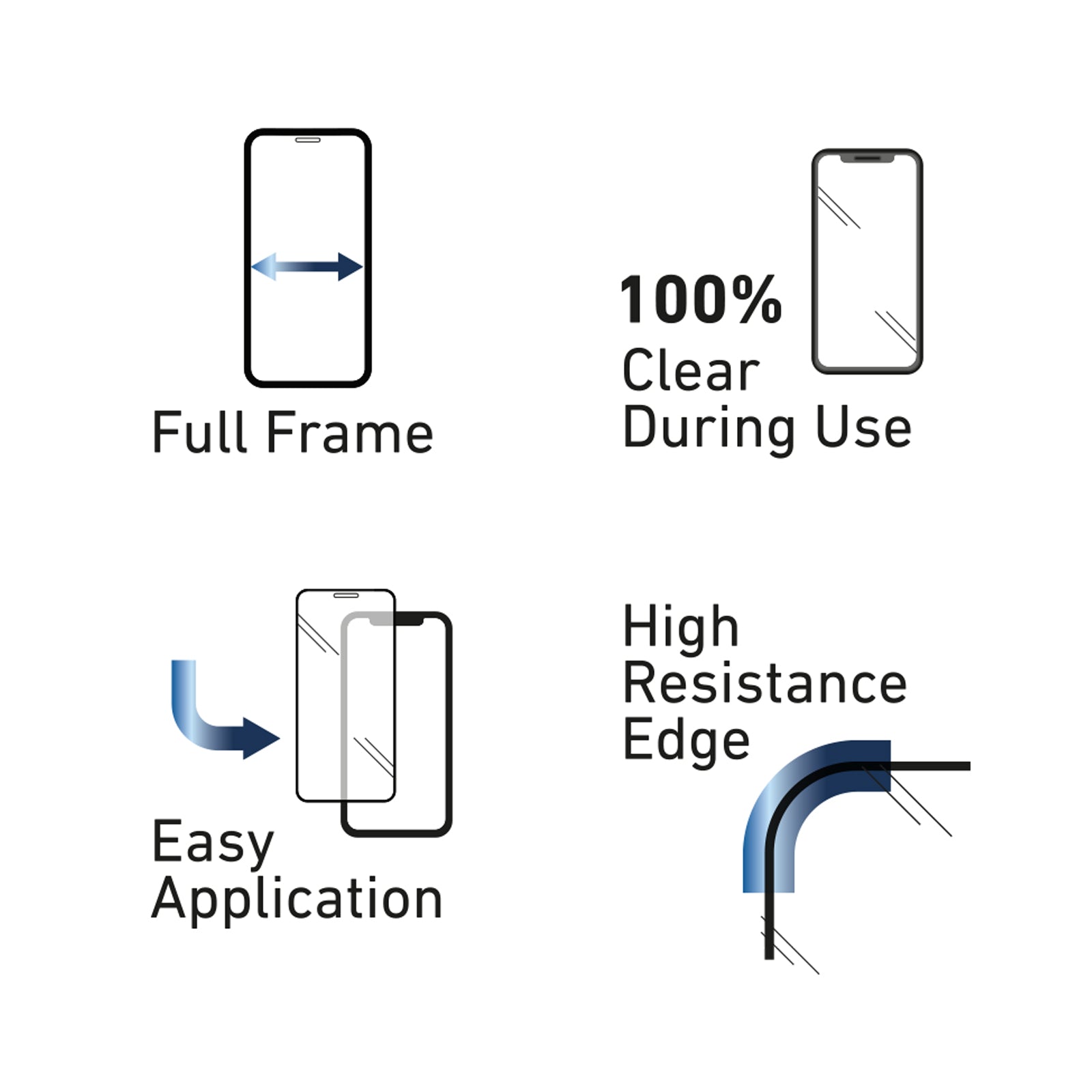 Full Frame

100%
Clear
During Use

Easy
Application

High
Resistance
Edge