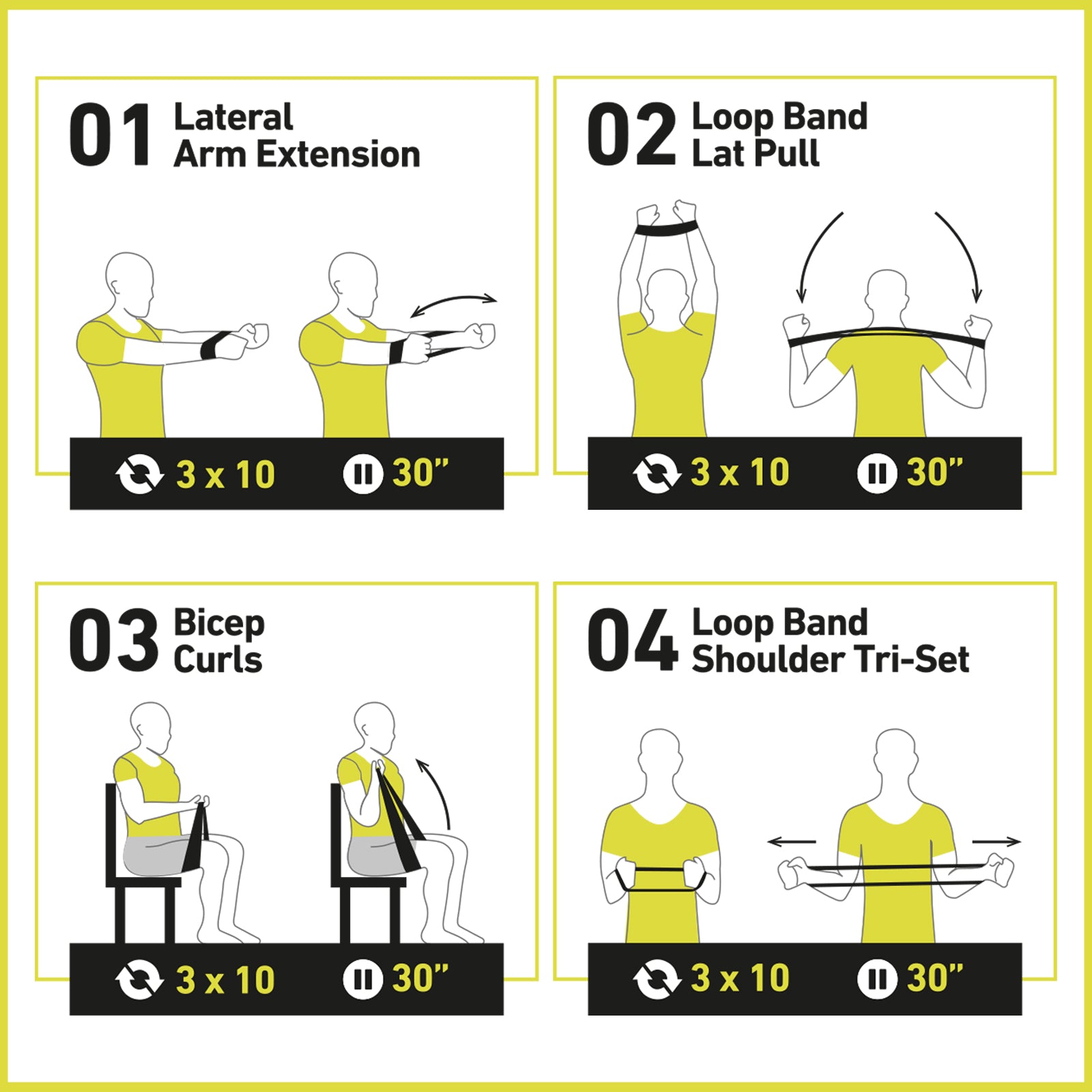 01 Lateral Arm Extension

3 x 10 30"

02 Loop Band Lat Pull

3 x 10 30"

03 Bicep Curls

3 x 10 30"

04 Loop Band Shoulder Tri-Set

3 x 10 30"